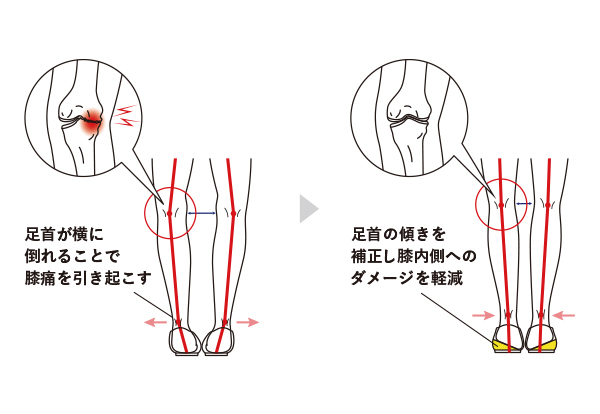 足首が横に
倒れることで
膝痛を引き起こす

足首の傾きを
補正し膝内側への
ダメージを軽減